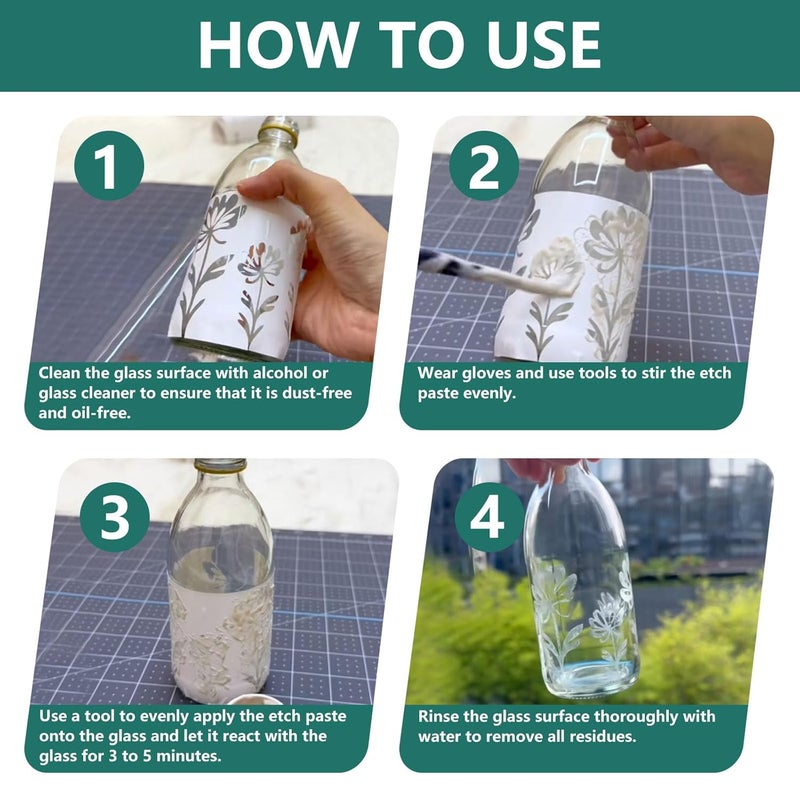 HOW TO USE

1

Clean the glass surface with alcohol or glass cleaner to ensure that it is dust-free and oil-free.

2

Wear gloves and use tools to stir the etch paste evenly.

3

Use a tool to evenly apply the etch paste onto the glass and let it react with the glass for 3 to 5 minutes.

4

Rinse the glass surface thoroughly with water to remove all residues.